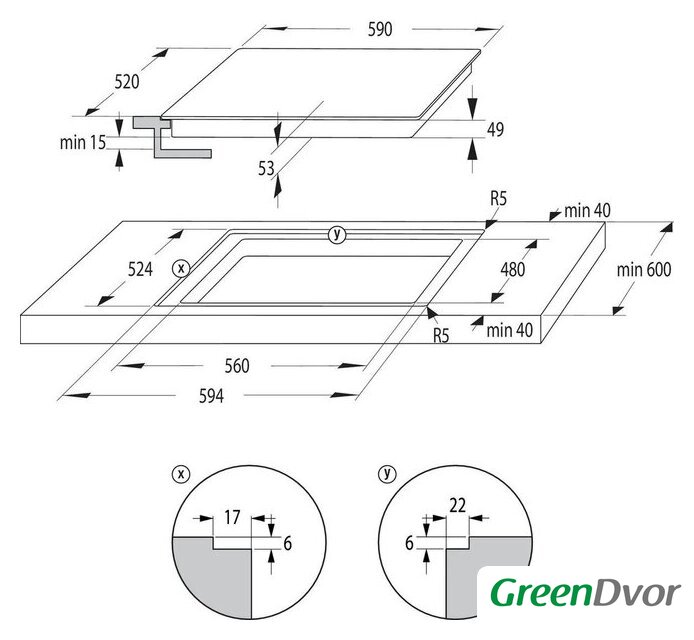 590

520

min 15

49

53

R5

min 40

y

524

x

480

min 600

R5

min 40

560

594

x

17

6

y

22

6

GreenDvor