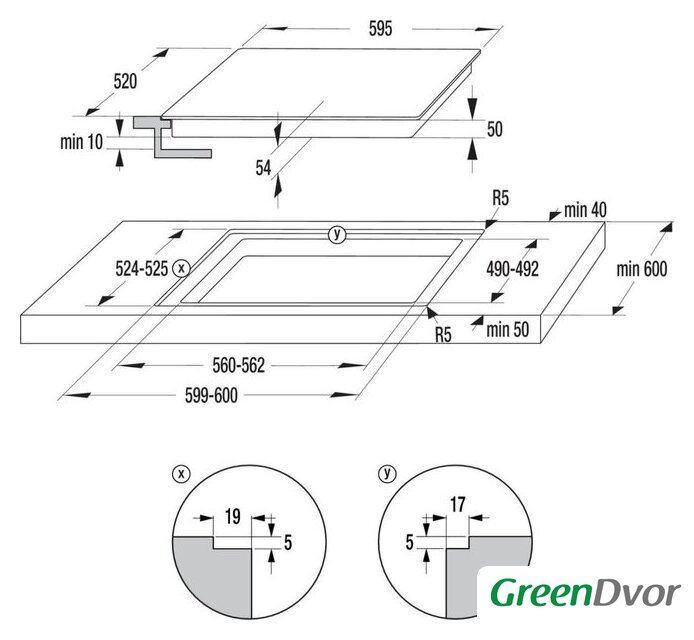 595
520
min 10
50
54
R5
min 40
y
524-525 x
490-492
min 600
R5
min 50
560-562
599-600
x
19
5
y
17
5
GreenDvor