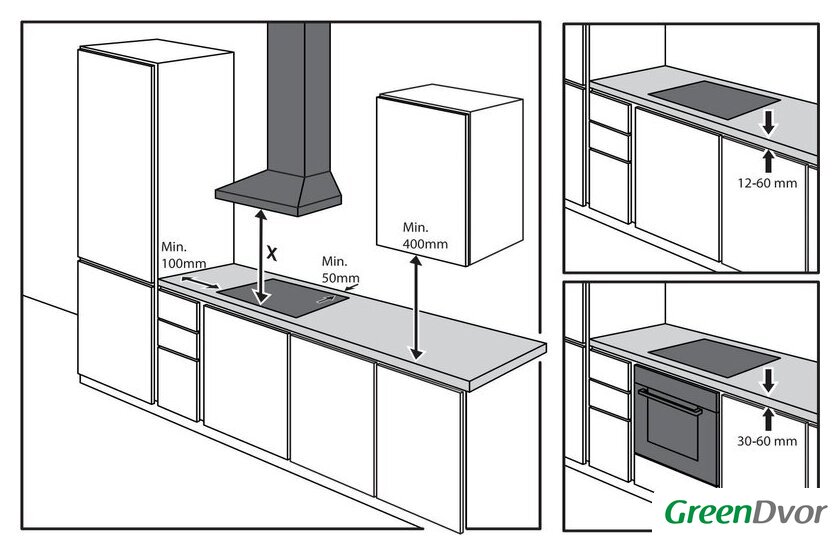 Min. 100mm

X

Min. 50mm

Min. 400mm

12-60 mm

30-60 mm

GreenDvor