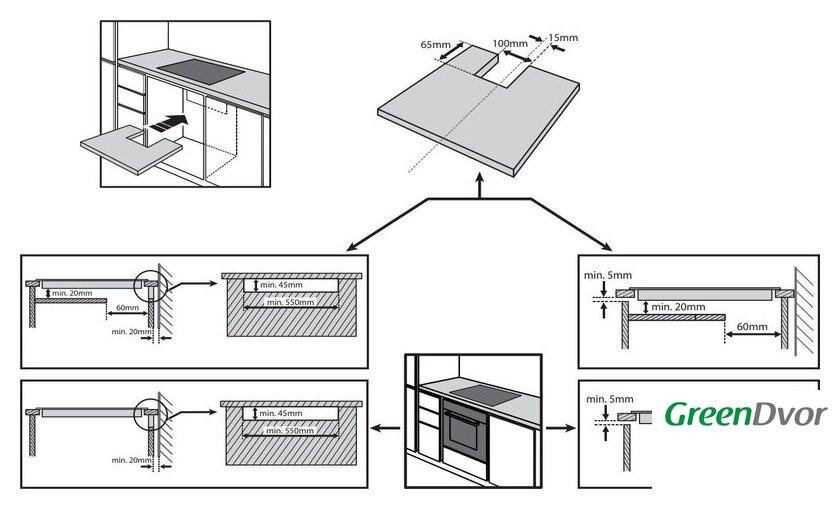 65mm
100mm
15mm

min. 20mm
60mm
min. 20mm

min. 45mm
min. 550mm

min. 5mm
min. 20mm
60mm

min. 20mm

min. 45mm
min. 550mm

min. 5mm

GreenDvor