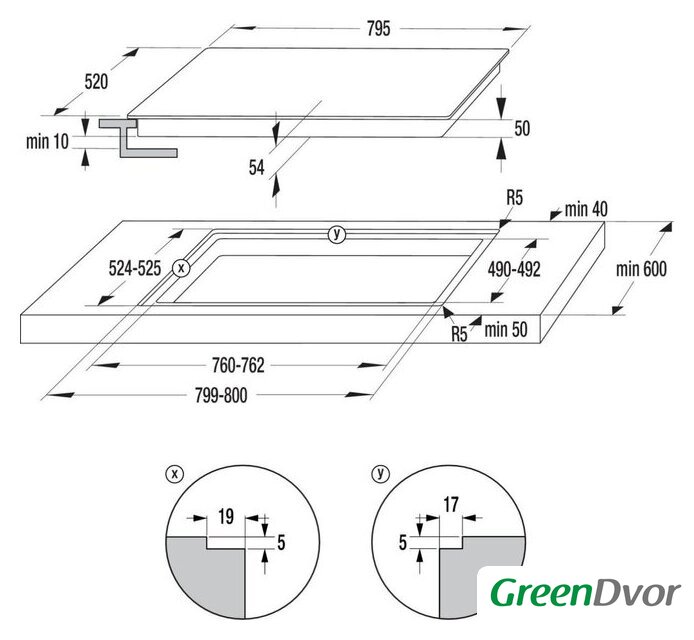 795
520
min 10
54
50
R5
min 40
y
524-525
x
490-492
min 600
R5
min 50
760-762
799-800

x
19
5

y
17
5

GreenDvor