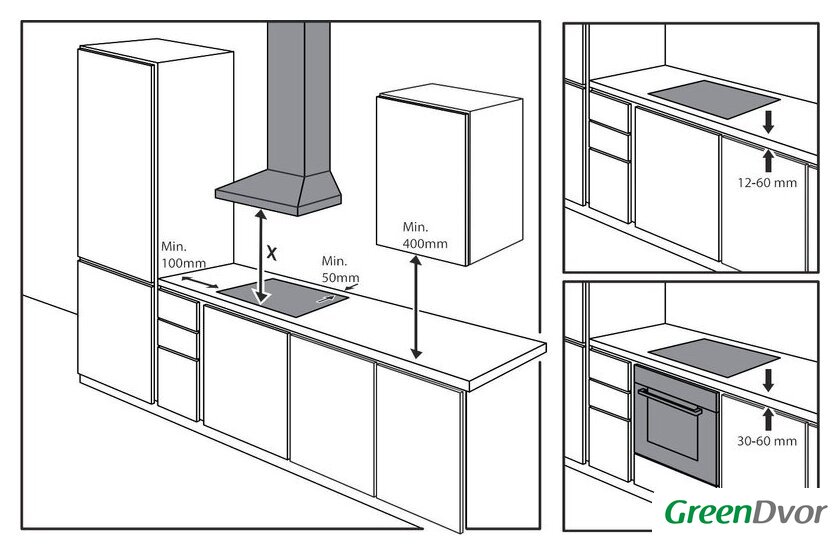 Min. 100mm

X

Min. 50mm

Min. 400mm

12-60 mm

30-60 mm

GreenDvor