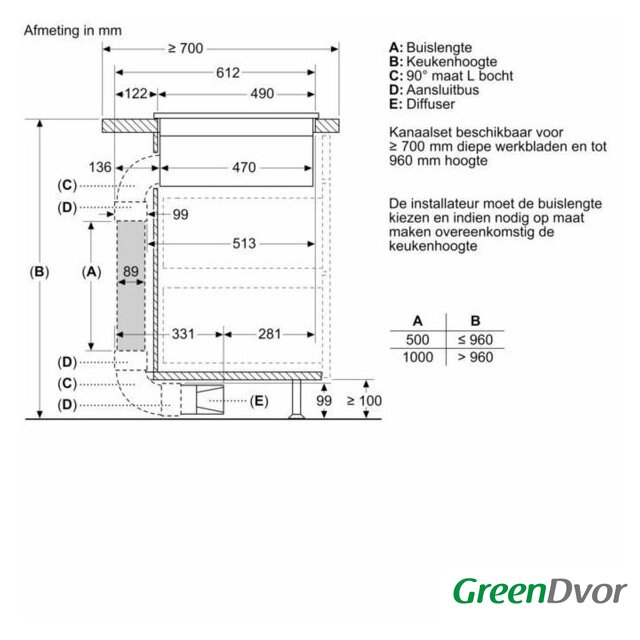 Afmeting in mm

≥ 700
612
122
490
136
470
(C)
(D)
99
513
(B)
(A)
89
331
281
(D)
(C)
(D)
(E)
99
≥ 100

A: Buislengte
B: Keukenhoogte
C: 90° maat L bocht
D: Aansluitbus
E: Diffuser

Kanaalset beschikbaar voor ≥ 700 mm diepe werkbladen en tot 960 mm hoogte

De installateur moet de buislengte kiezen en indien nodig op maat maken overeenkomstig de keukenhoogte

| A | B |
|---|---|
| 500 | ≤ 960 |
| 1000 | > 960 |

GreenDvor