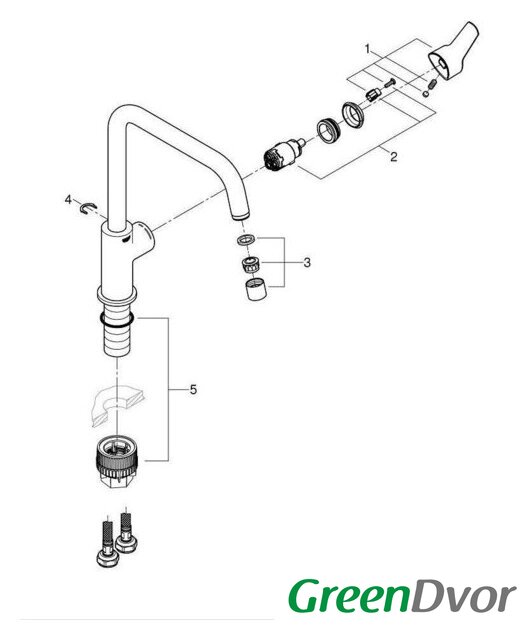 1
2
4
3
5
GreenDvor