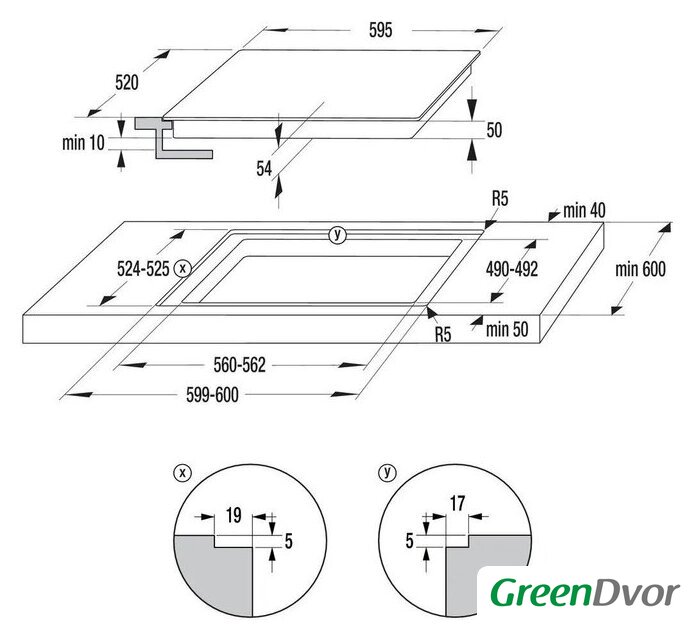 595

520

min 10

50

54

R5

min 40

y

524-525 x

490-492

min 600

R5

min 50

560-562

599-600

x

19

5

y

17

5

GreenDvor